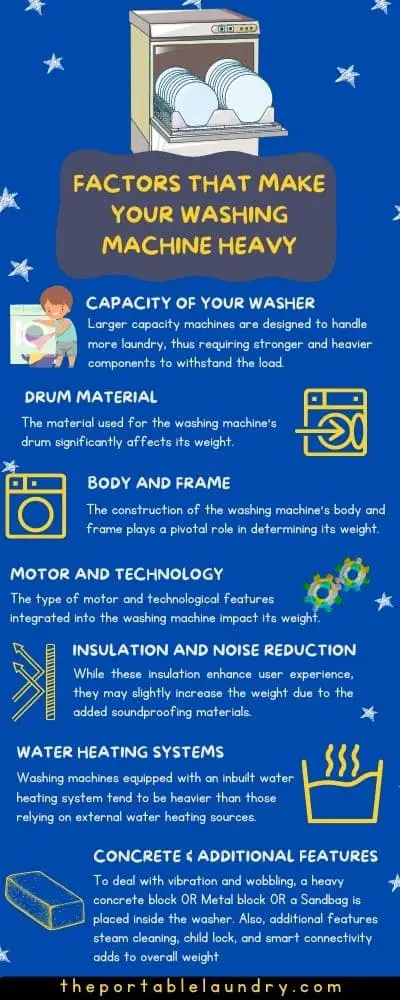 FACTORS THAT MAKE YOUR WASHING MACHINE HEAVY

CAPACITY OF YOUR WASHER
Larger capacity machines are designed to handle more laundry, thus requiring stronger and heavier components to withstand the load.

DRUM MATERIAL
The material used for the washing machine's drum significantly affects its weight.

BODY AND FRAME
The construction of the washing machine's body and frame plays a pivotal role in determining its weight.

MOTOR AND TECHNOLOGY
The type of motor and technological features integrated into the washing machine impact its weight.

INSULATION AND NOISE REDUCTION
While these insulation enhance user experience, they may slightly increase the weight due to the added soundproofing materials.

WATER HEATING SYSTEMS
Washing machines equipped with an inbuilt water heating system tend to be heavier than those relying on external water heating sources.

CONCRETE & ADDITIONAL FEATURES
To deal with vibration and wobbling, a heavy concrete block OR Metal block OR a Sandbag is placed inside the washer. Also, additional features steam cleaning, child lock, and smart connectivity adds to overall weight

theportablelaundry.com